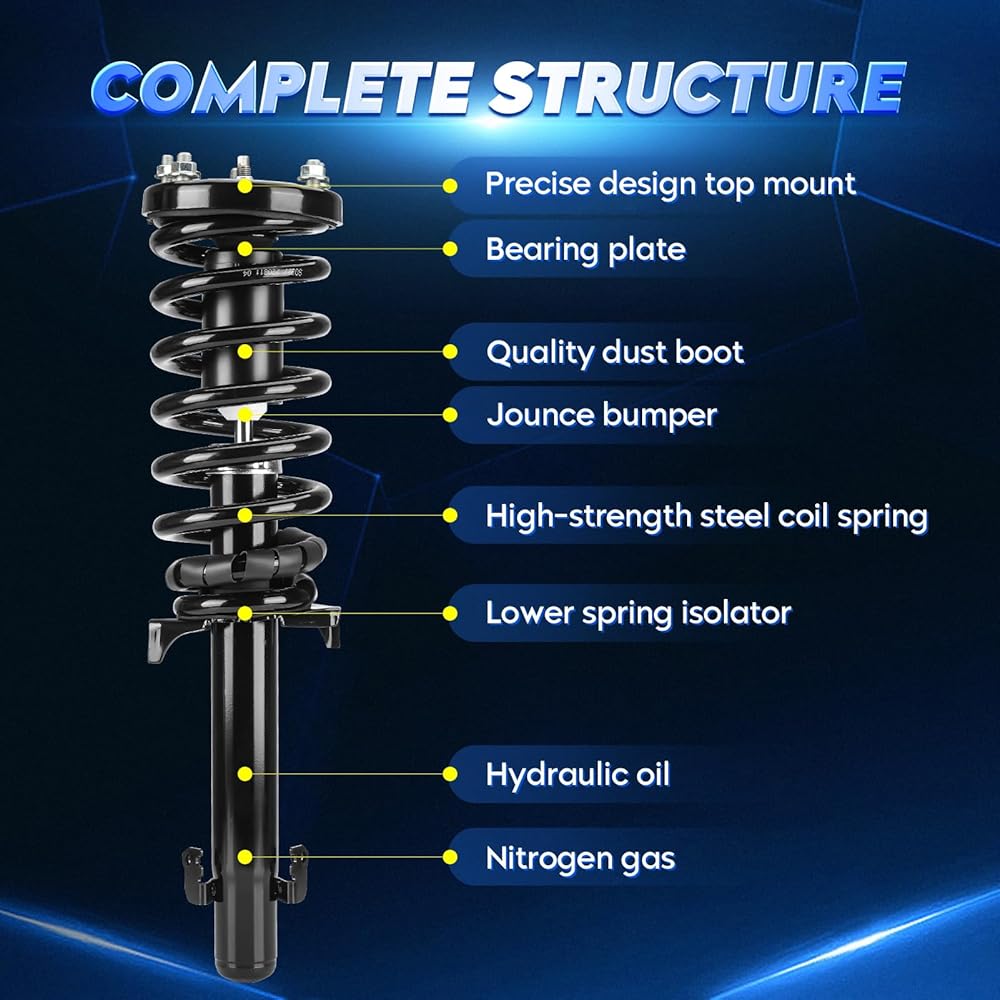 COMPLETE STRUCTURE

Precise design top mount

Bearing plate

Quality dust boot

Jounce bumper

High-strength steel coil spring

Lower spring isolator

Hydraulic oil

Nitrogen gas