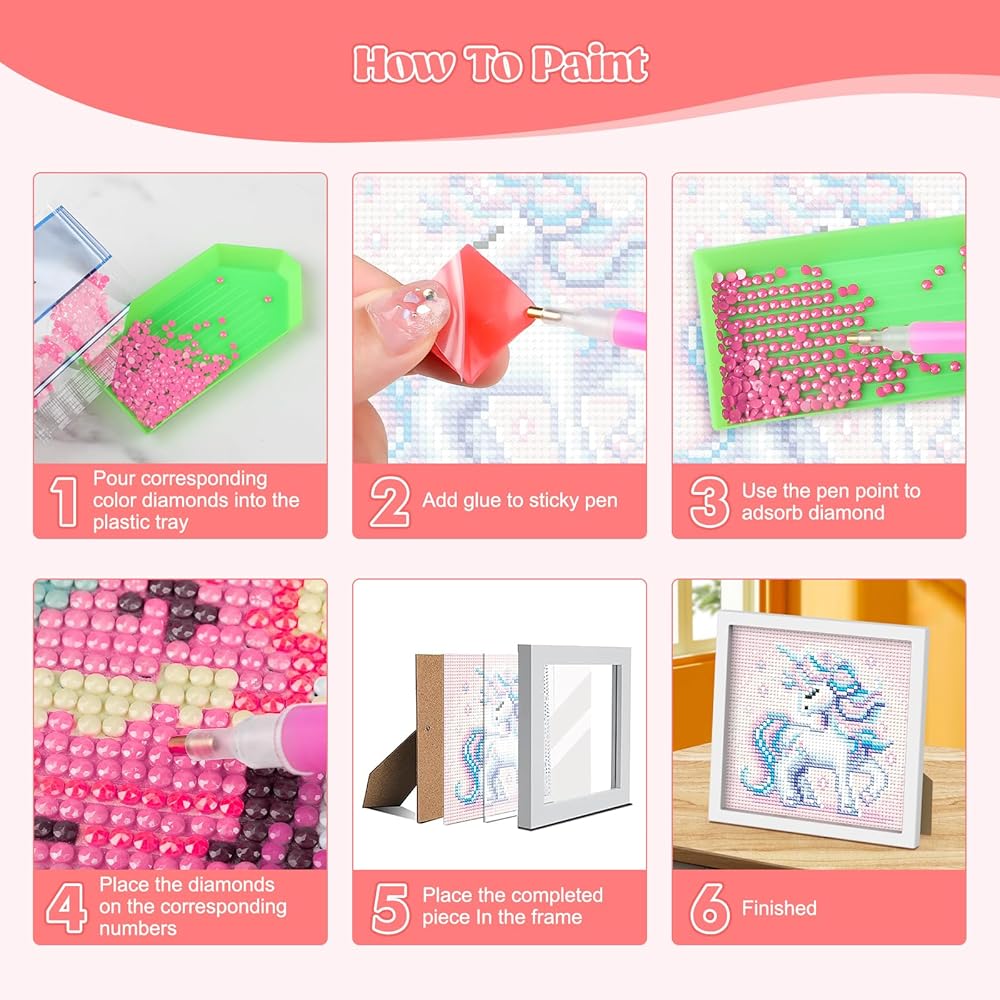 How To Paint

1 Pour corresponding color diamonds into the plastic tray

2 Add glue to sticky pen

3 Use the pen point to adsorb diamond

4 Place the diamonds on the corresponding numbers

5 Place the completed piece In the frame

6 Finished