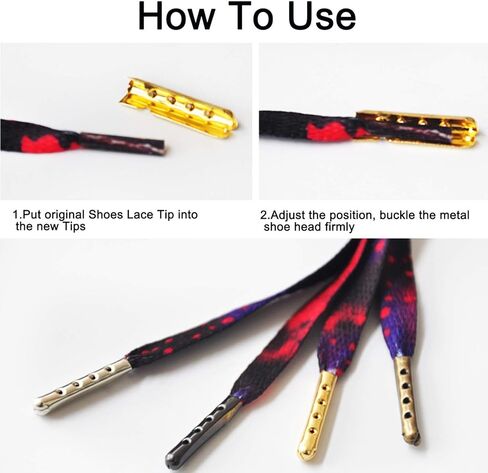 How To Use

1.Put original Shoes Lace Tip into the new Tips

2.Adjust the position, buckle the metal shoe head firmly