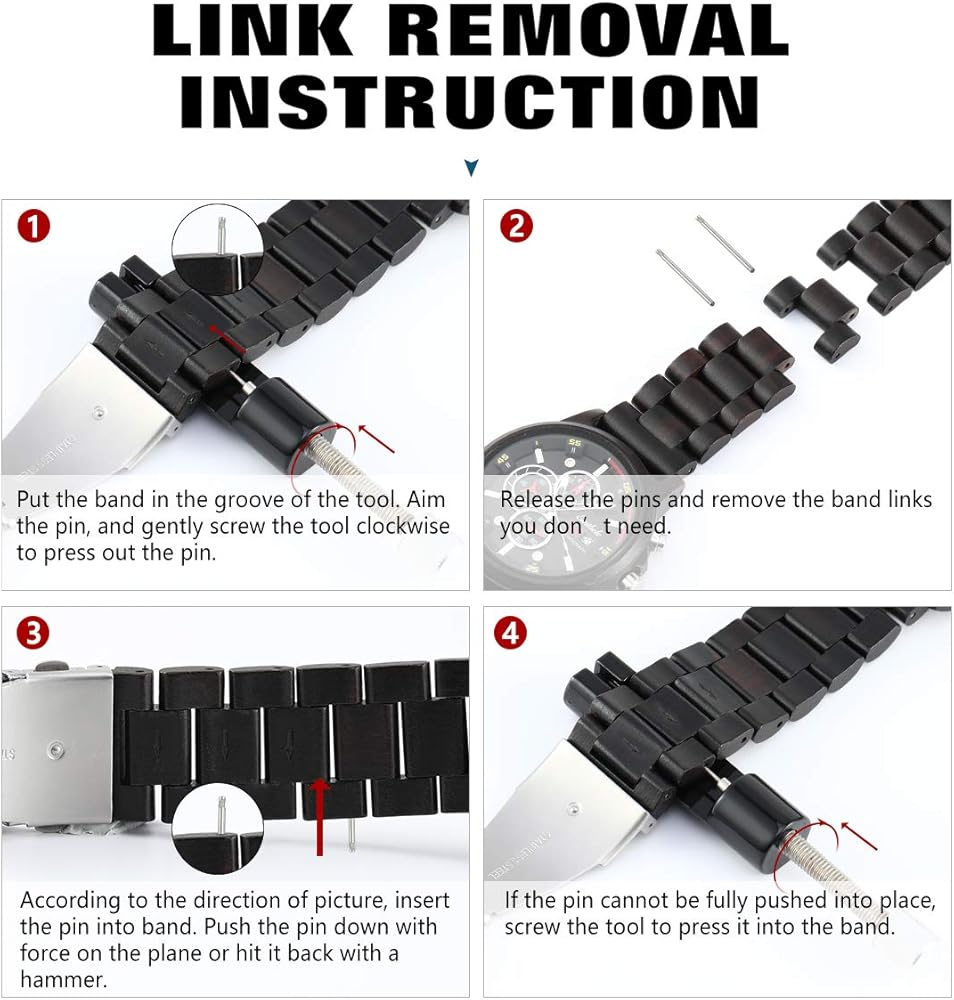 LINK REMOVAL INSTRUCTION

1

Put the band in the groove of the tool. Aim the pin, and gently screw the tool clockwise to press out the pin.

2

Release the pins and remove the band links you don' t need.

3

According to the direction of picture, insert the pin into band. Push the pin down with force on the plane or hit it back with a hammer.

4

If the pin cannot be fully pushed into place, screw the tool to press it into the band.