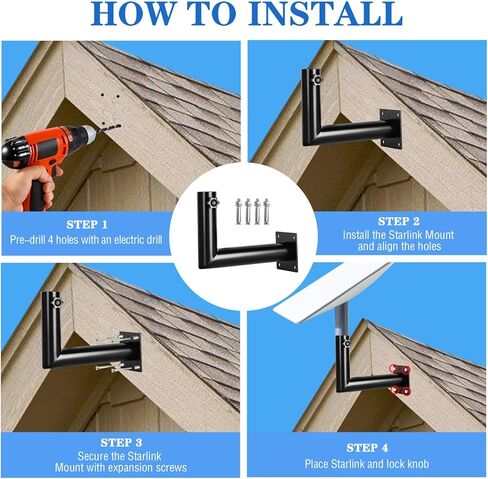 HOW TO INSTALL

STEP 1
Pre-drill 4 holes with an electric drill

STEP 2
Install the Starlink Mount and align the holes

STEP 3
Secure the Starlink Mount with expansion screws

STEP 4
Place Starlink and lock knob