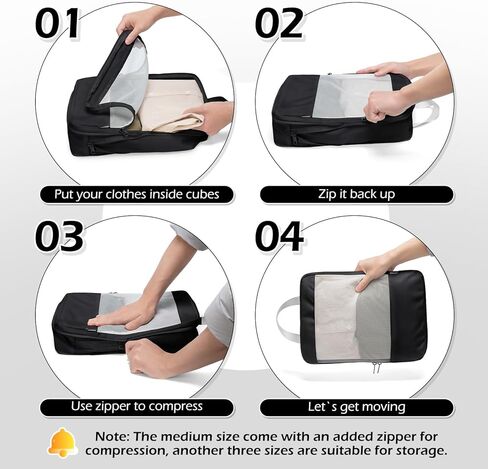 01

Put your clothes inside cubes

02

Zip it back up

03

Use zipper to compress

04

Let`s get moving

Note: The medium size come with an added zipper for compression, another three sizes are suitable for storage.