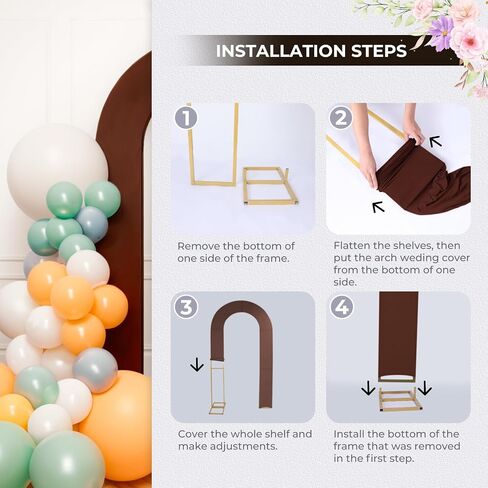 INSTALLATION STEPS

1

Remove the bottom of one side of the frame.

2

Flatten the shelves, then put the arch weding cover from the bottom of one side.

3

Cover the whole shelf and make adjustments.

4

Install the bottom of the frame that was removed in the first step.