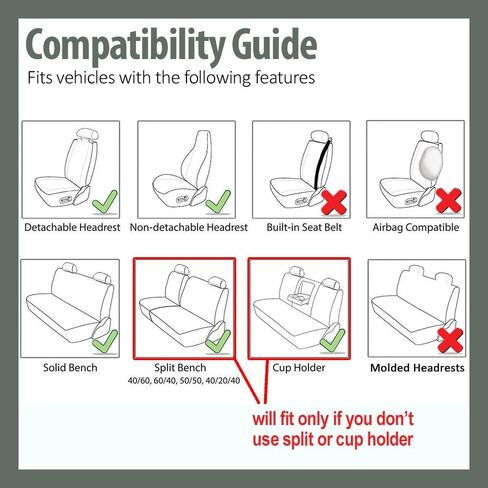 Compatibility Guide
Fits vehicles with the following features

Detachable Headrest

Non-detachable Headrest

Built-in Seat Belt

Airbag Compatible

Solid Bench

Split Bench
40/60, 60/40, 50/50, 40/20/40

Cup Holder

Molded Headrests

will fit only if you don't use split or cup holder