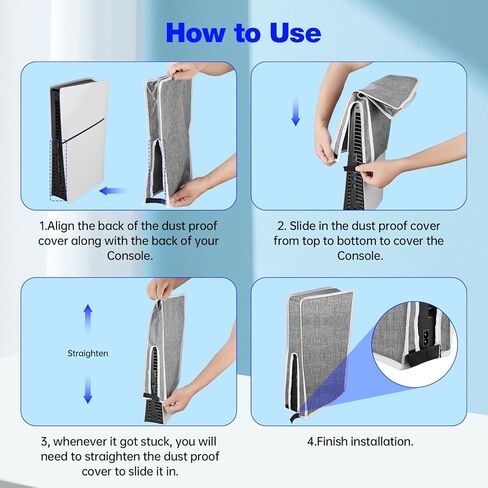 How to Use

1.Align the back of the dust proof cover along with the back of your Console.

2. Slide in the dust proof cover from top to bottom to cover the Console.

Straighten

3, whenever it got stuck, you will need to straighten the dust proof cover to slide it in.

4.Finish installation.