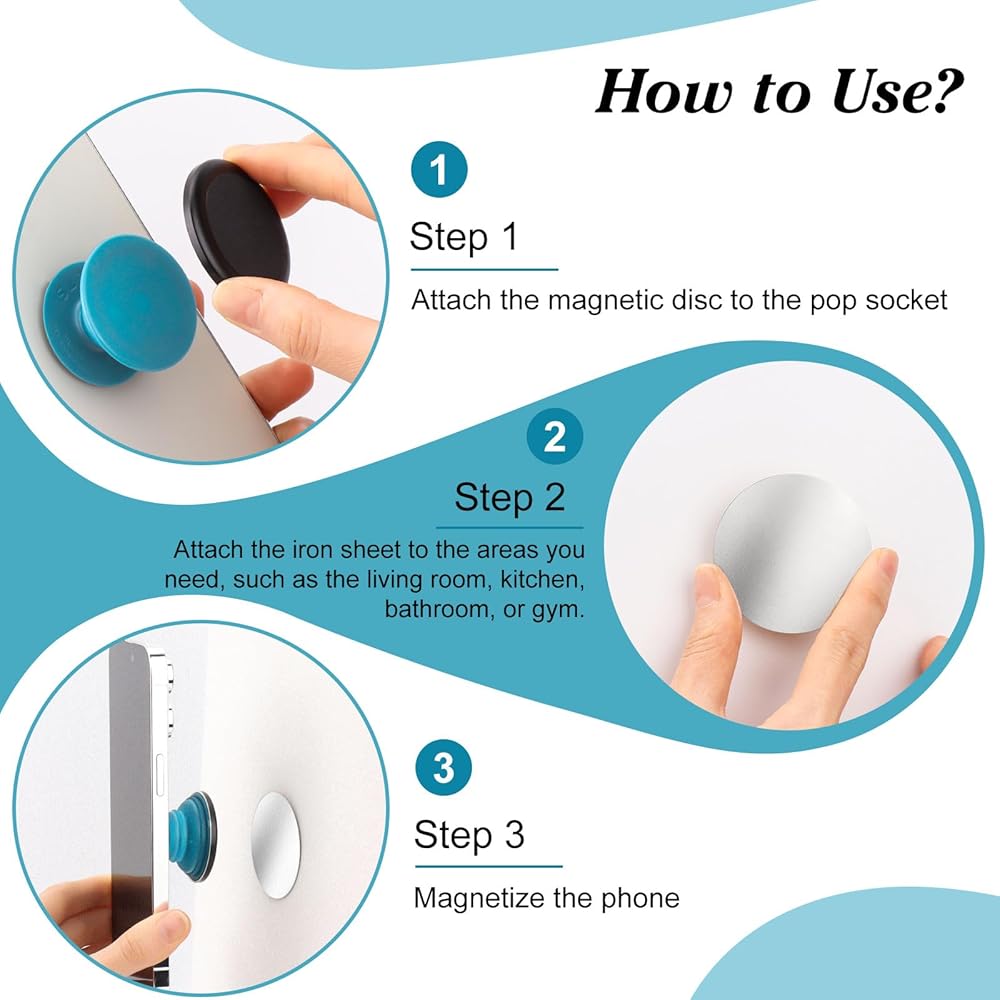 How to Use?

1

Step 1

Attach the magnetic disc to the pop socket

2

Step 2

Attach the iron sheet to the areas you need, such as the living room, kitchen, bathroom, or gym.

3

Step 3

Magnetize the phone