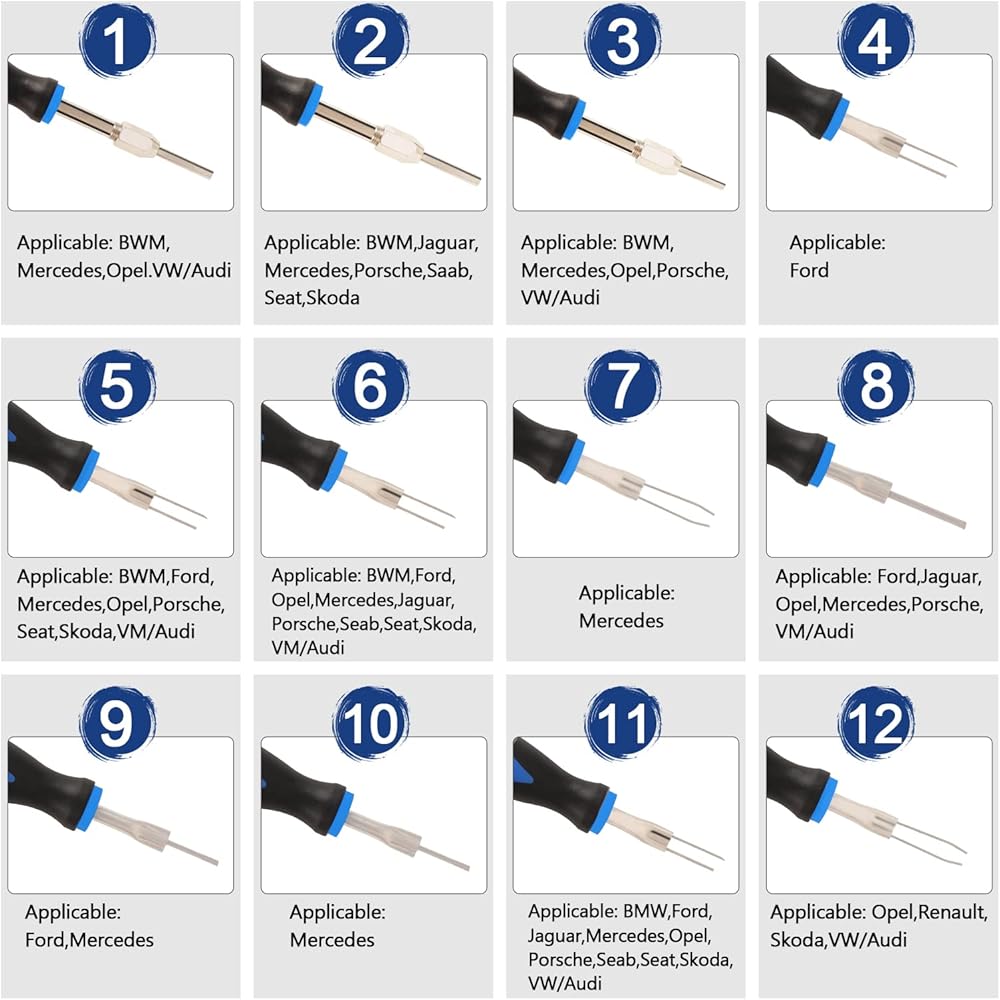 1

Applicable: BWM, Mercedes,Opel.VW/Audi

2

Applicable: BWM,Jaguar, Mercedes,Porsche,Saab, Seat,Skoda

3

Applicable: BWM, Mercedes,Opel,Porsche, VW/Audi

4

Applicable: Ford

5

Applicable: BWM,Ford, Mercedes,Opel,Porsche, Seat,Skoda,VM/Audi

6

Applicable: BWM,Ford, Opel,Mercedes,Jaguar, Porsche,Seab,Seat,Skoda, VM/Audi

7

Applicable: Mercedes

8

Applicable: Ford,Jaguar, Opel,Mercedes,Porsche, VM/Audi

9

Applicable: Ford,Mercedes

10

Applicable: Mercedes

11

Applicable: BMW,Ford, Jaguar,Mercedes,Opel, Porsche,Seab,Seat,Skoda, VW/Audi

12

Applicable: Opel,Renault, Skoda,VW/Audi