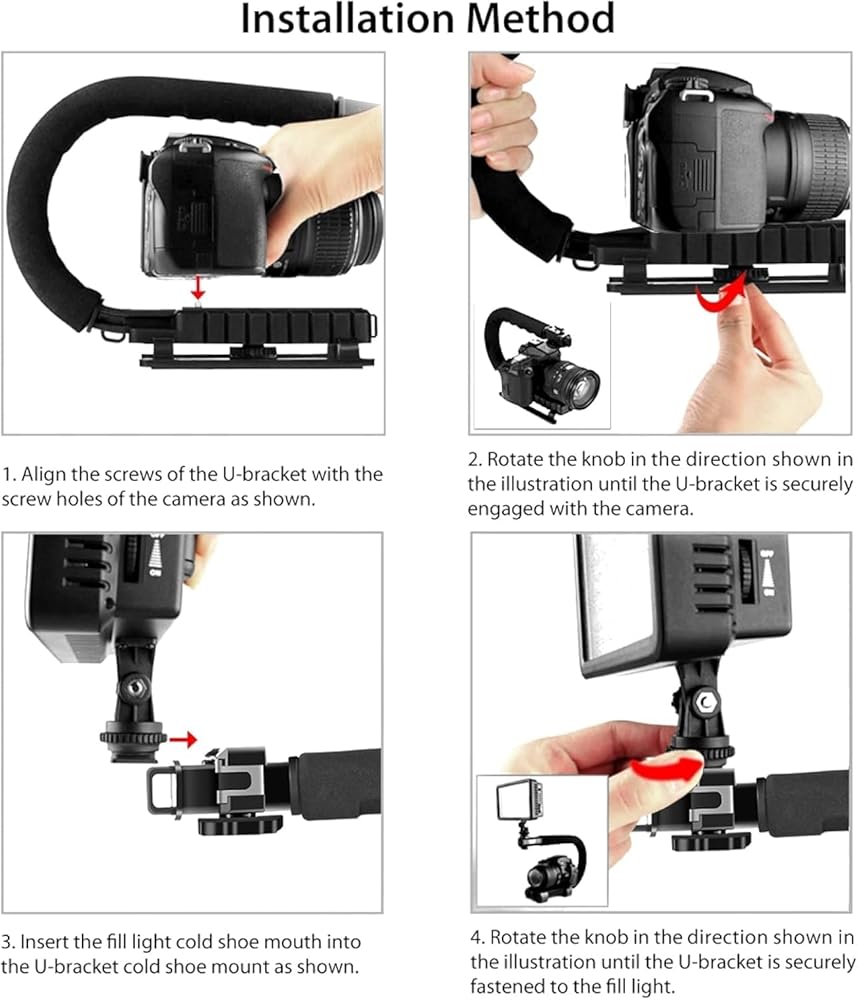 Installation Method

1. Align the screws of the U-bracket with the screw holes of the camera as shown.

2. Rotate the knob in the direction shown in the illustration until the U-bracket is securely engaged with the camera.

3. Insert the fill light cold shoe mouth into the U-bracket cold shoe mount as shown.

4. Rotate the knob in the direction shown in the illustration until the U-bracket is securely fastened to the fill light.