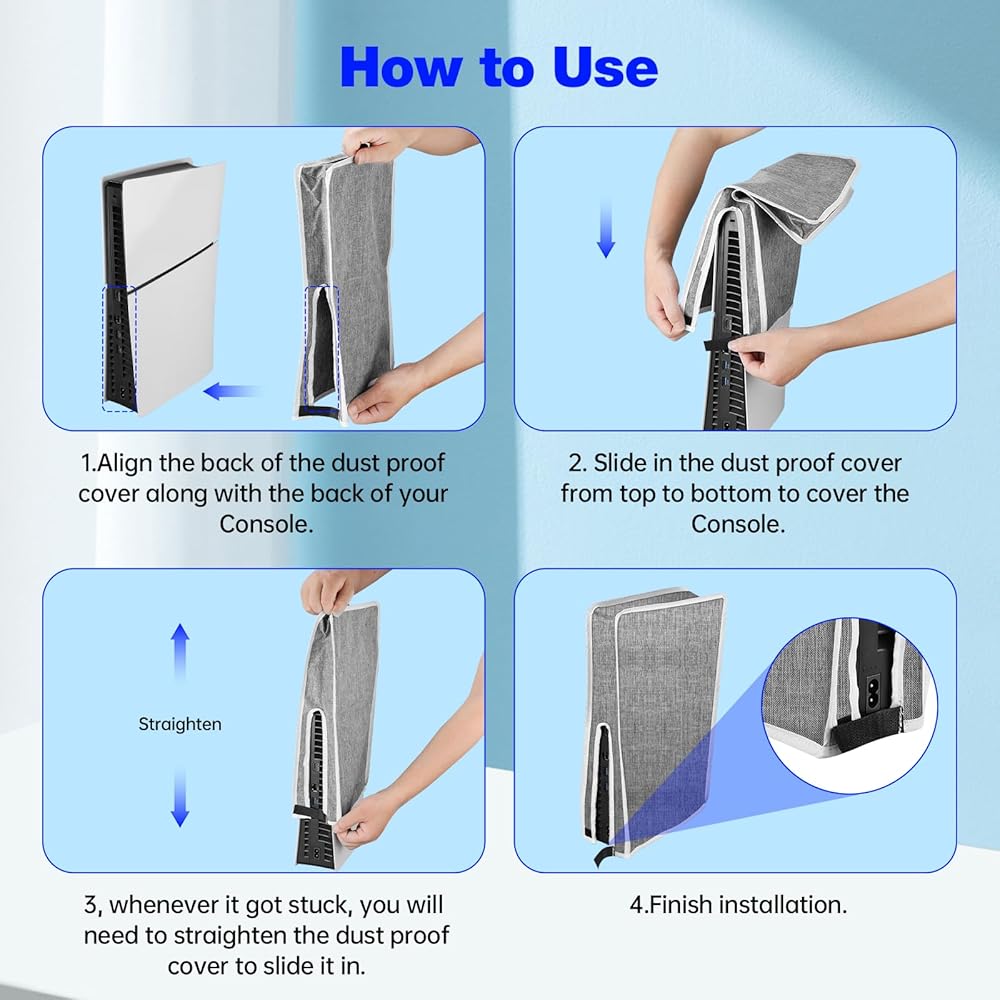 How to Use

1.Align the back of the dust proof cover along with the back of your Console.

2. Slide in the dust proof cover from top to bottom to cover the Console.

Straighten

3, whenever it got stuck, you will need to straighten the dust proof cover to slide it in.

4.Finish installation.