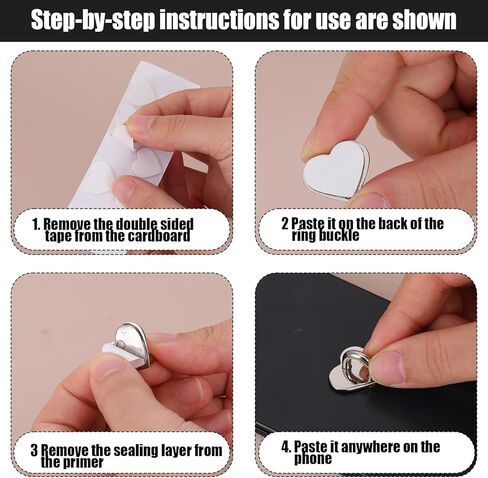 Step-by-step instructions for use are shown

1. Remove the double sided tape from the cardboard

2 Paste it on the back of the ring buckle

3 Remove the sealing layer from the primer

4. Paste it anywhere on the phone