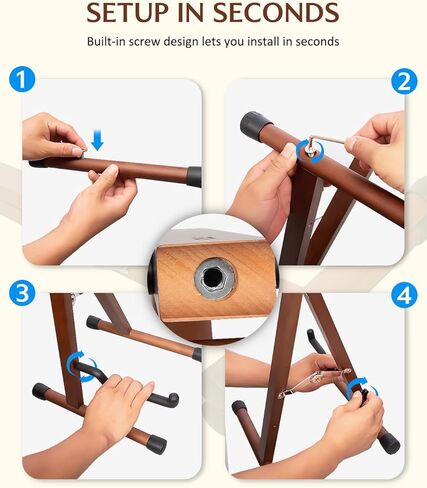 SETUP IN SECONDS

Built-in screw design lets you install in seconds

1

2

3

4