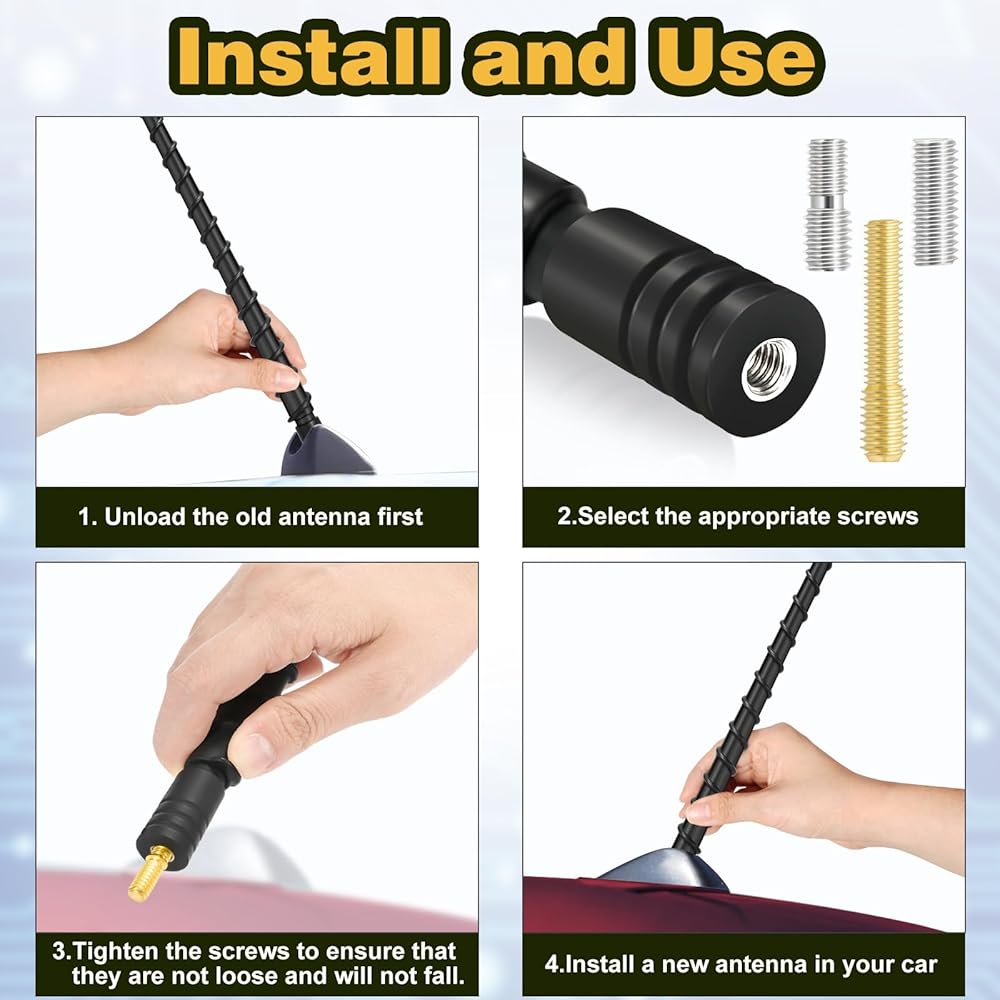 Install and Use

1. Unload the old antenna first

2.Select the appropriate screws

3.Tighten the screws to ensure that they are not loose and will not fall.

4.Install a new antenna in your car