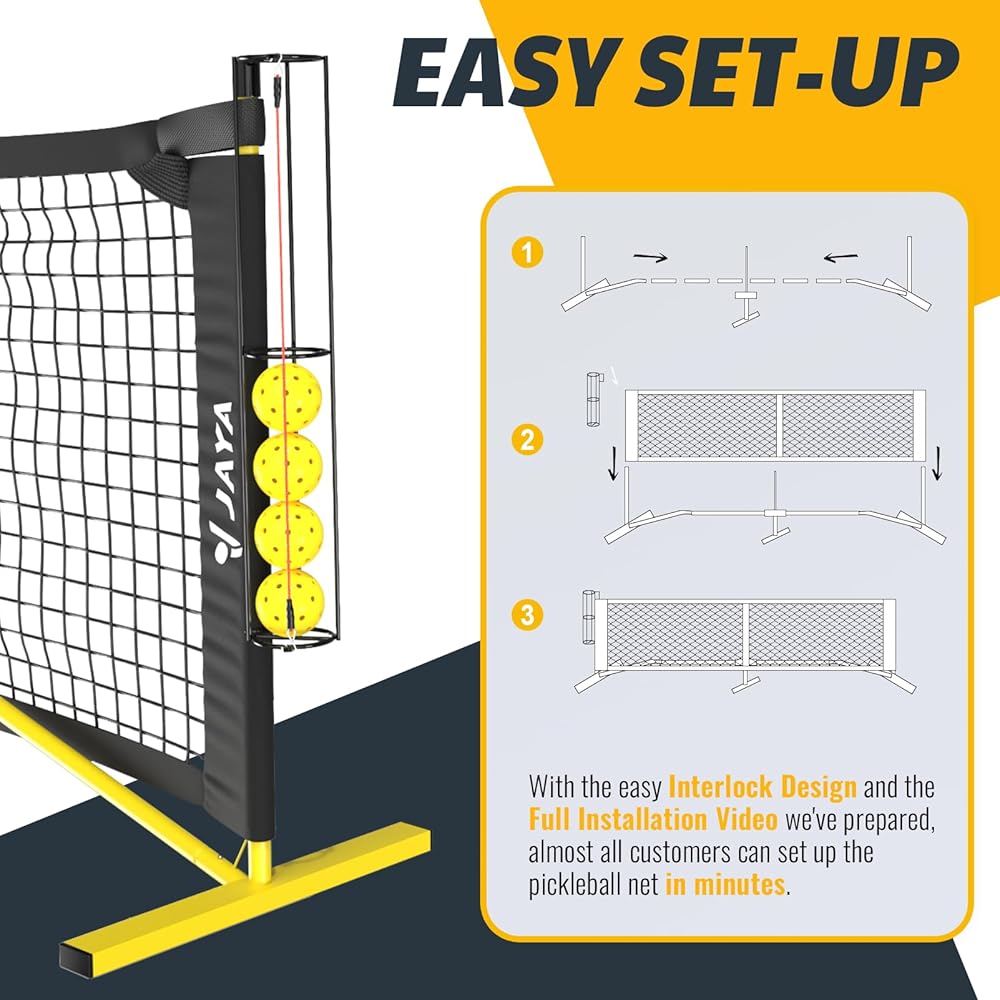 EASY SET-UP

JAYA

1

2

3

With the easy Interlock Design and the Full Installation Video we've prepared, almost all customers can set up the pickleball net in minutes.