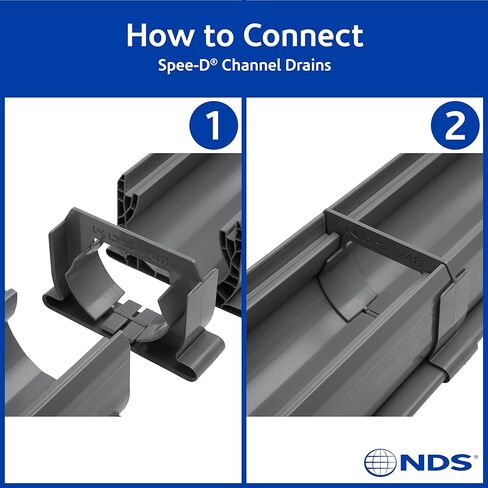 How to Connect
Spee-D® Channel Drains

1

NDS 248

2

NDS 248

NDS®