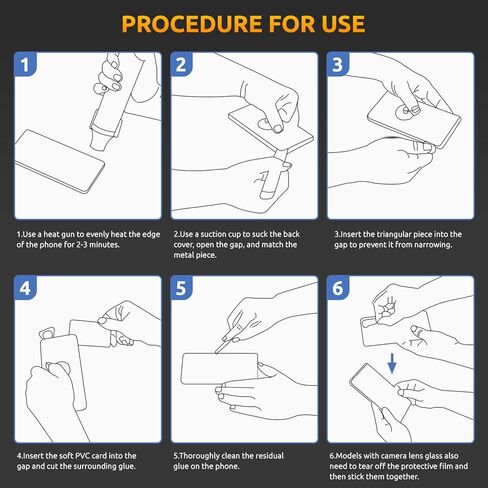 PROCEDURE FOR USE

1

1.Use a heat gun to evenly heat the edge of the phone for 2-3 minutes.

2

2.Use a suction cup to suck the back cover, open the gap, and match the metal piece.

3

3.Insert the triangular piece into the gap to prevent it from narrowing.

4

4.Insert the soft PVC card into the gap and cut the surrounding glue.

5

5.Thoroughly clean the residual glue on the phone.

6

6.Models with camera lens glass also need to tear off the protective film and then stick them together.