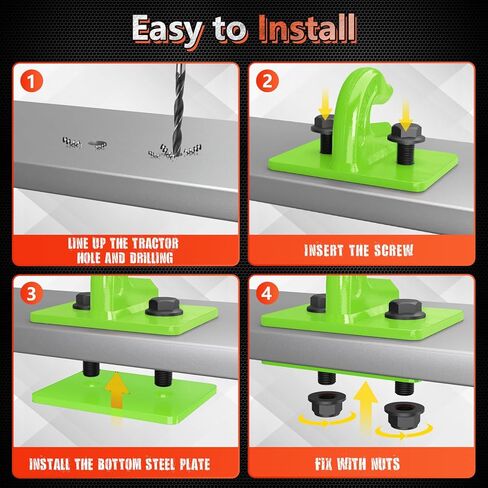 Easy to Install

1

LINE UP THE TRACTOR HOLE AND DRILLING

2

INSERT THE SCREW

3

INSTALL THE BOTTOM STEEL PLATE

4

FIX WITH NUTS