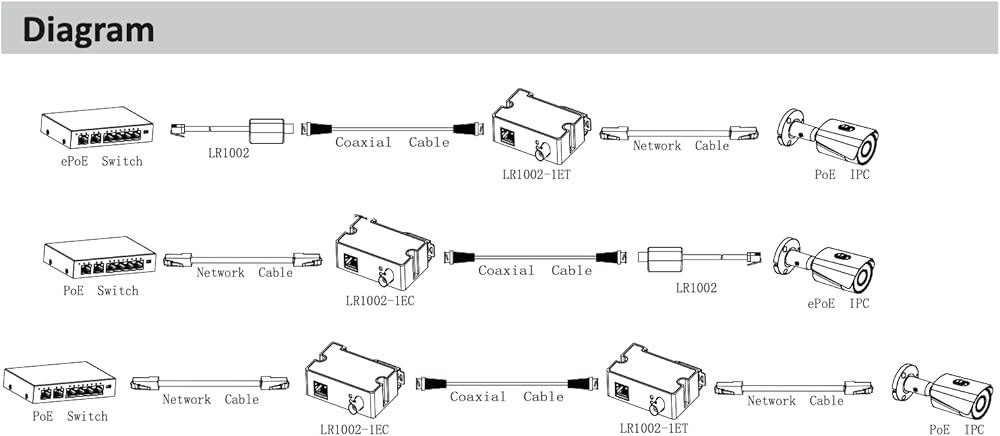 Diagram

ePoE Switch
LR1002
Coaxial Cable
LR1002-1ET
Network Cable
PoE IPC

PoE Switch
Network Cable
LR1002-1EC
Coaxial Cable
LR1002
ePoE IPC

PoE Switch
Network Cable
LR1002-1EC
Coaxial Cable
LR1002-1ET
Network Cable
PoE IPC