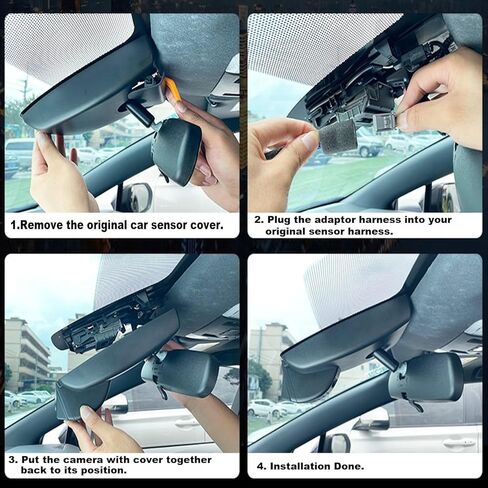 1.Remove the original car sensor cover.

2. Plug the adaptor harness into your original sensor harness.

3. Put the camera with cover together back to its position.

4. Installation Done.