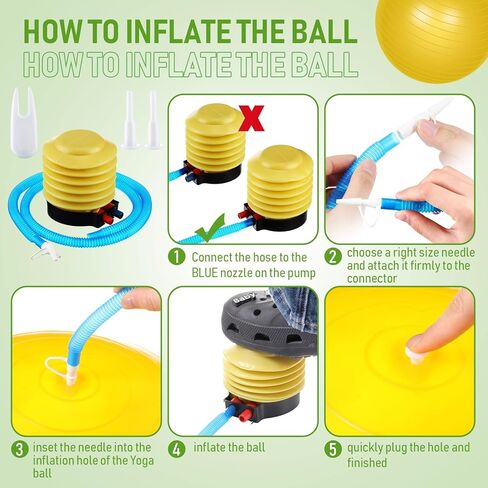 HOW TO INFLATE THE BALL

HOW TO INFLATE THE BALL

1 Connect the hose to the BLUE nozzle on the pump

2 choose a right size needle and attach it firmly to the connector

Baby

3 inset the needle into the inflation hole of the Yoga ball

4 inflate the ball

5 quickly plug the hole and finished