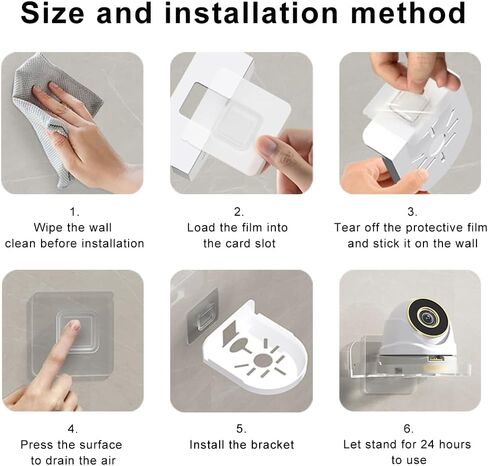 Size and installation method

1.
Wipe the wall clean before installation

2.
Load the film into the card slot

3.
Tear off the protective film and stick it on the wall

4.
Press the surface to drain the air

5.
Install the bracket

6.
Let stand for 24 hours to use