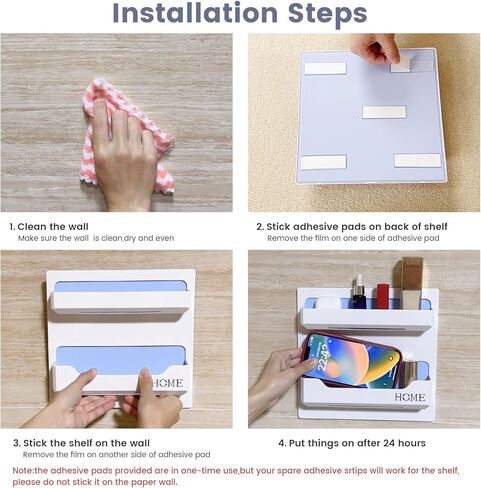 Installation Steps

1. Clean the wall
Make sure the wall is clean,dry and even

2. Stick adhesive pads on back of shelf
Remove the film on one side of adhesive pad

HOME

22:42

HOME

3. Stick the shelf on the wall
Remove the film on another side of adhesive pad

4. Put things on after 24 hours

Note:the adhesive pads provided are in one-time use,but your spare adhesive srtips will work for the shelf, please do not stick it on the paper wall.