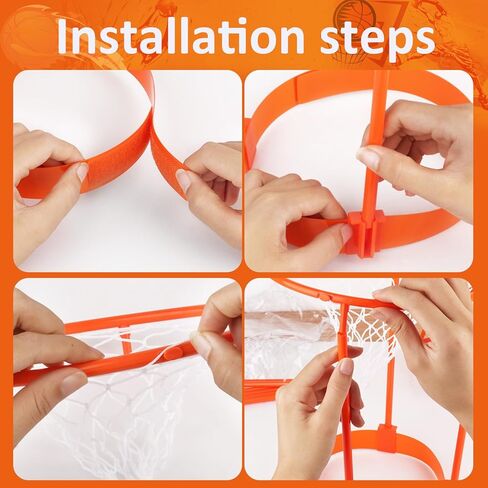 Installation steps