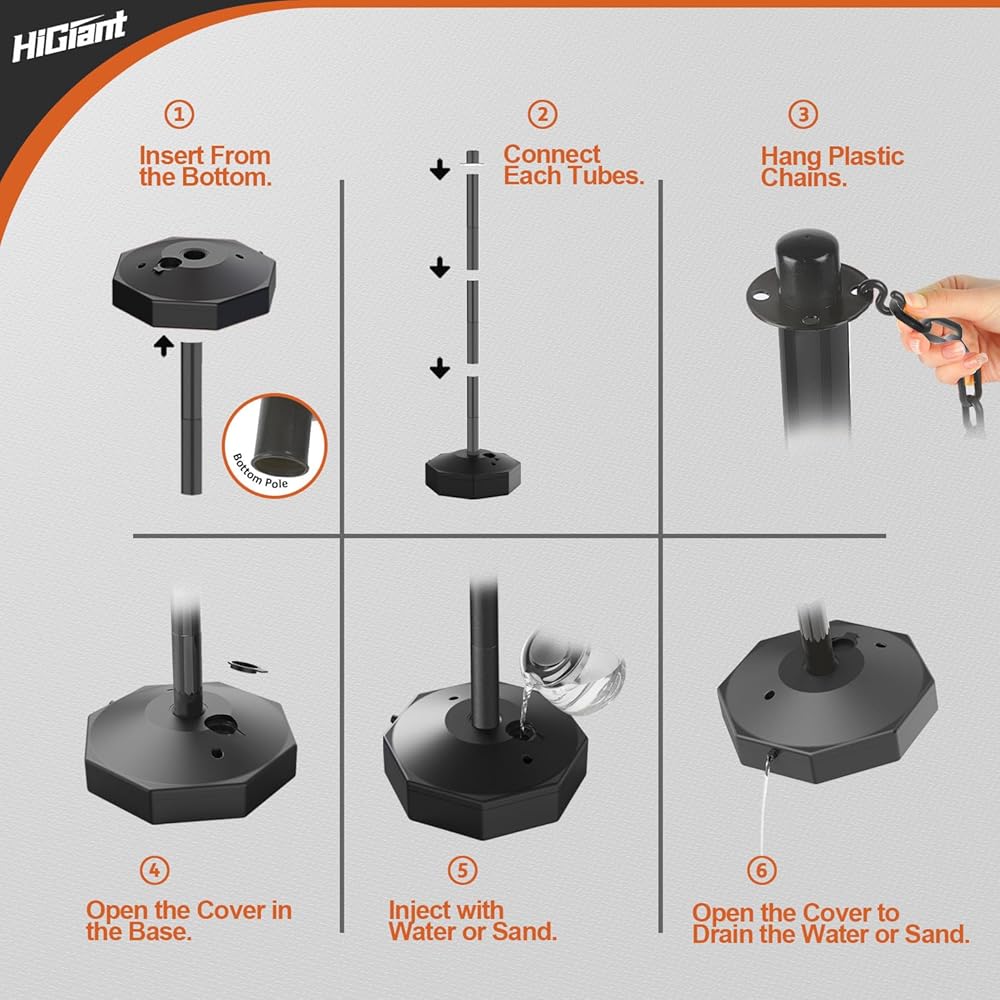 HiGiant

①
Insert From the Bottom.

Bottom Pole

②
Connect Each Tubes.

③
Hang Plastic Chains.

④
Open the Cover in the Base.

⑤
Inject with Water or Sand.

⑥
Open the Cover to Drain the Water or Sand.