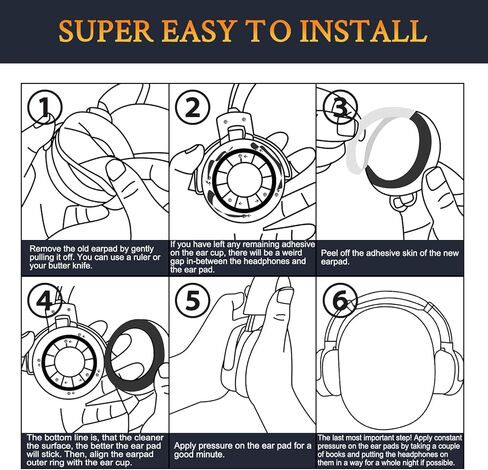 SUPER EASY TO INSTALL

1

Remove the old earpad by gently pulling it off. You can use a ruler or your butter knife.

2

If you have left any remaining adhesive on the ear cup, there will be a weird gap in-between the headphones and the ear pad.

3

Peel off the adhesive skin of the new earpad.

4

The bottom line is, that the cleaner the surface, the better the ear pad will stick. Then, align the earpad outer ring with the ear cup.

5

Apply pressure on the ear pad for a good minute.

6

The last most important step! Apply constant pressure on the ear pads by taking a couple of books and putting the headphones on them in a way for a whole night if possible.