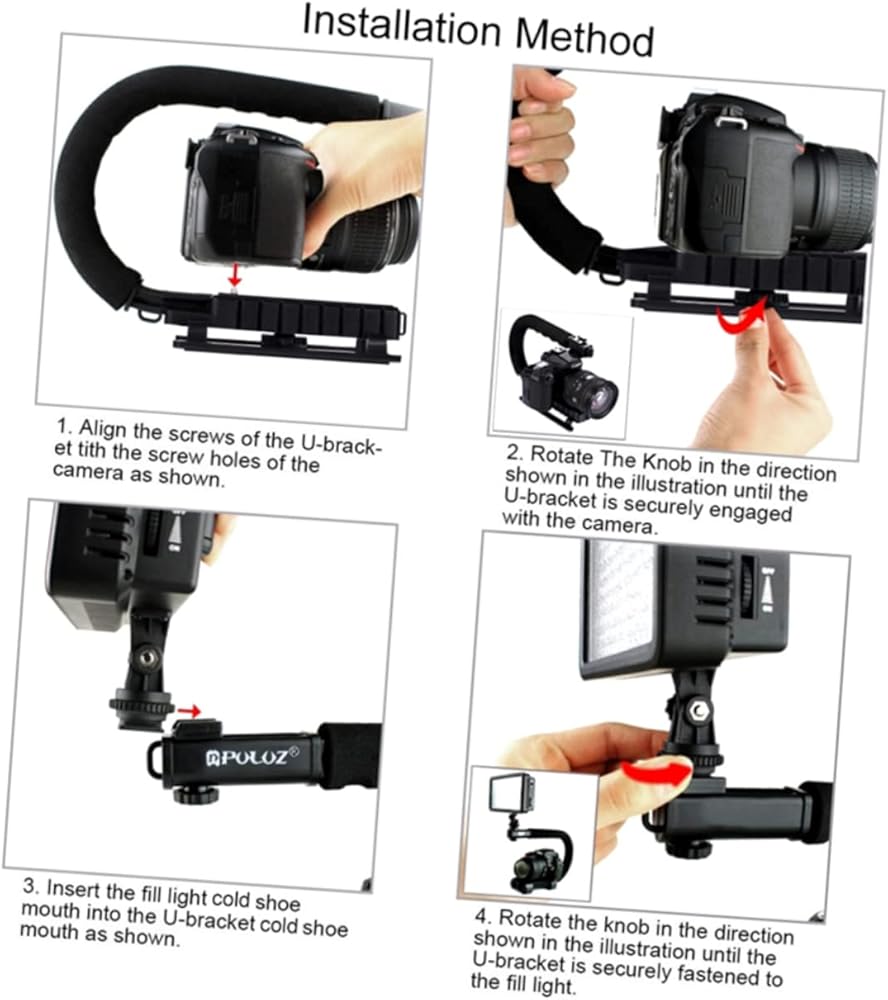 Installation Method

1. Align the screws of the U-bracket tith the screw holes of the camera as shown.

2. Rotate The Knob in the direction shown in the illustration until the U-bracket is securely engaged with the camera.

PULUZ®

3. Insert the fill light cold shoe mouth into the U-bracket cold shoe mouth as shown.

4. Rotate the knob in the direction shown in the illustration until the U-bracket is securely fastened to the fill light.