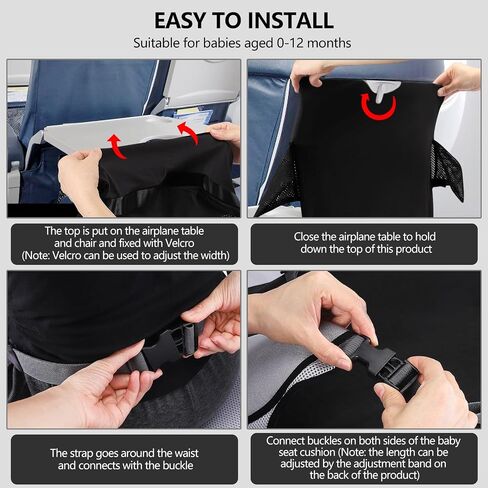 EASY TO INSTALL

Suitable for babies aged 0-12 months

The top is put on the airplane table and chair and fixed with Velcro (Note: Velcro can be used to adjust the width)

Close the airplane table to hold down the top of this product

The strap goes around the waist and connects with the buckle

Connect buckles on both sides of the baby seat cushion (Note: the length can be adjusted by the adjustment band on the back of the product)