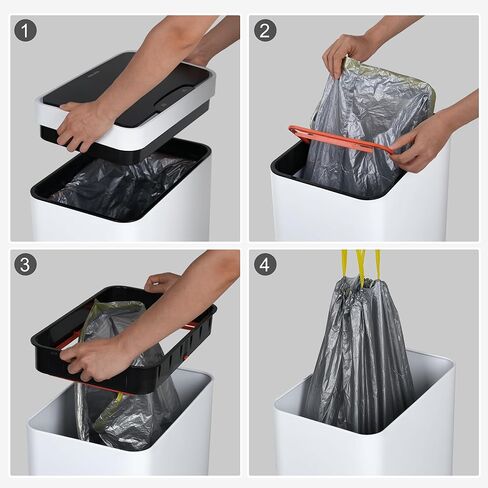 1

2

3

4