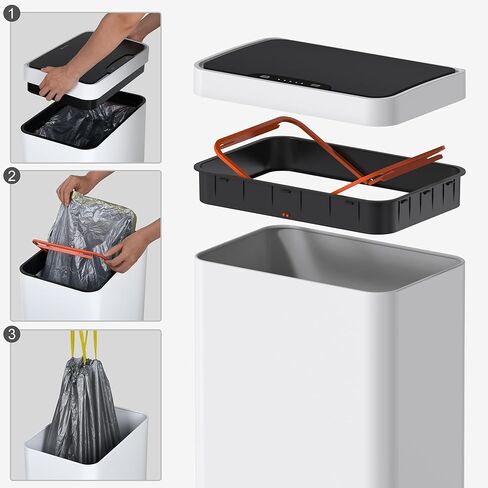 1

2

3