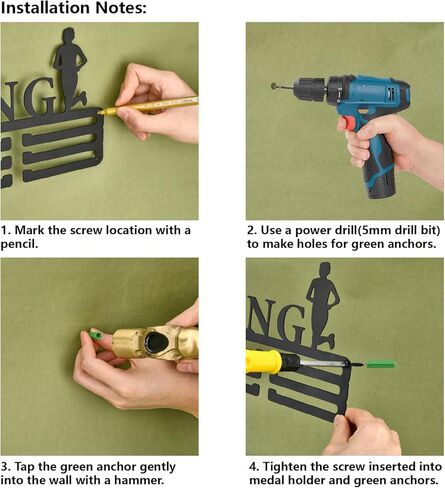 Installation Notes:

NG

1. Mark the screw location with a pencil.

2. Use a power drill(5mm drill bit) to make holes for green anchors.

3. Tap the green anchor gently into the wall with a hammer.

NG

4. Tighten the screw inserted into medal holder and green anchors.