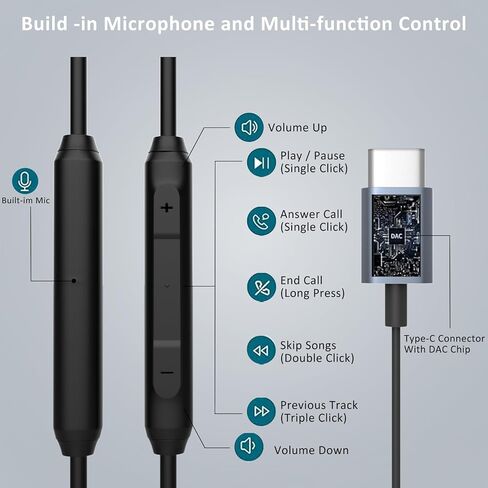 Build -in Microphone and Multi-function Control

Built-im Mic

+

−

Volume Up

Play / Pause
(Single Click)

Answer Call
(Single Click)

End Call
(Long Press)

Skip Songs
(Double Click)

Previous Track
(Triple Click)

Volume Down

DAC

Type-C Connector
With DAC Chip