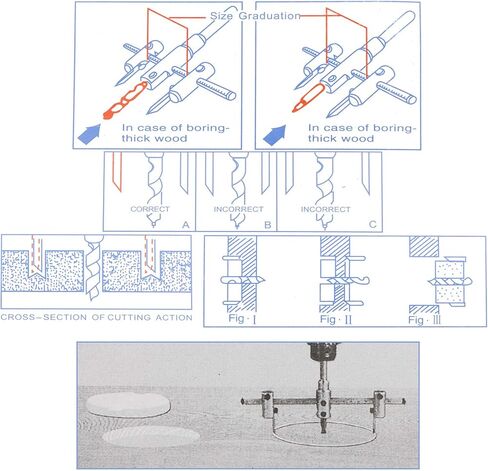 Size Graduation

In case of boring-thick wood

In case of boring-thick wood

CORRECT A

INCORRECT B

INCORRECT C

CROSS-SECTION OF CUTTING ACTION

Fig · I

Fig · II

Fig · III