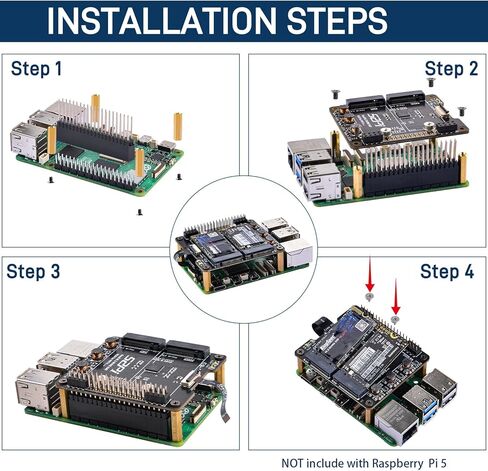 INSTALLATION STEPS

Step 1

Step 2

Step 3

Step 4

NOT include with Raspberry Pi 5