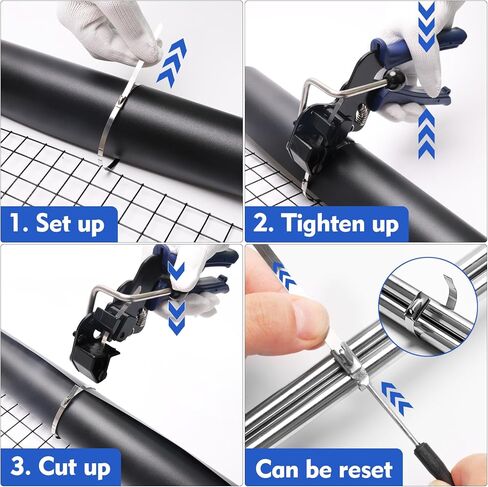 1. Set up

2. Tighten up

3. Cut up

Can be reset