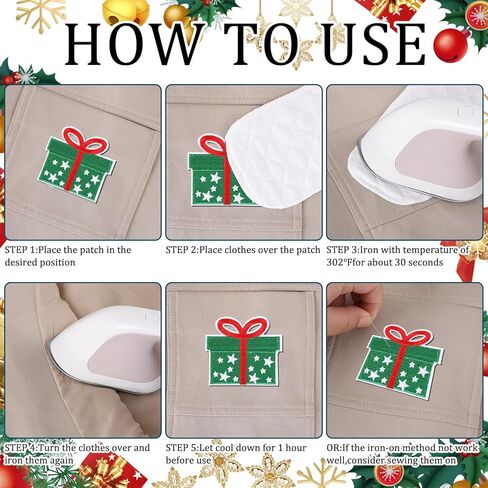 HOW TO USE

STEP 1:Place the patch in the desired position

STEP 2:Place clothes over the patch

STEP 3:Iron with temperature of 302°Ffor about 30 seconds

STEP 4:Turn the clothes over and iron them again

STEP 5:Let cool down for 1 hour before use

OR:If the iron-on method not work well,consider sewing them on