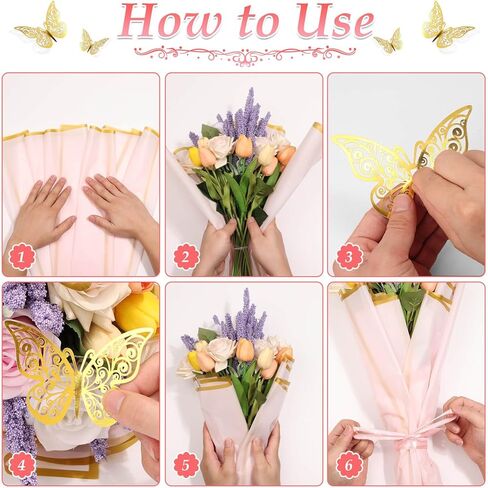 How to Use

1

2

3

4

5

6