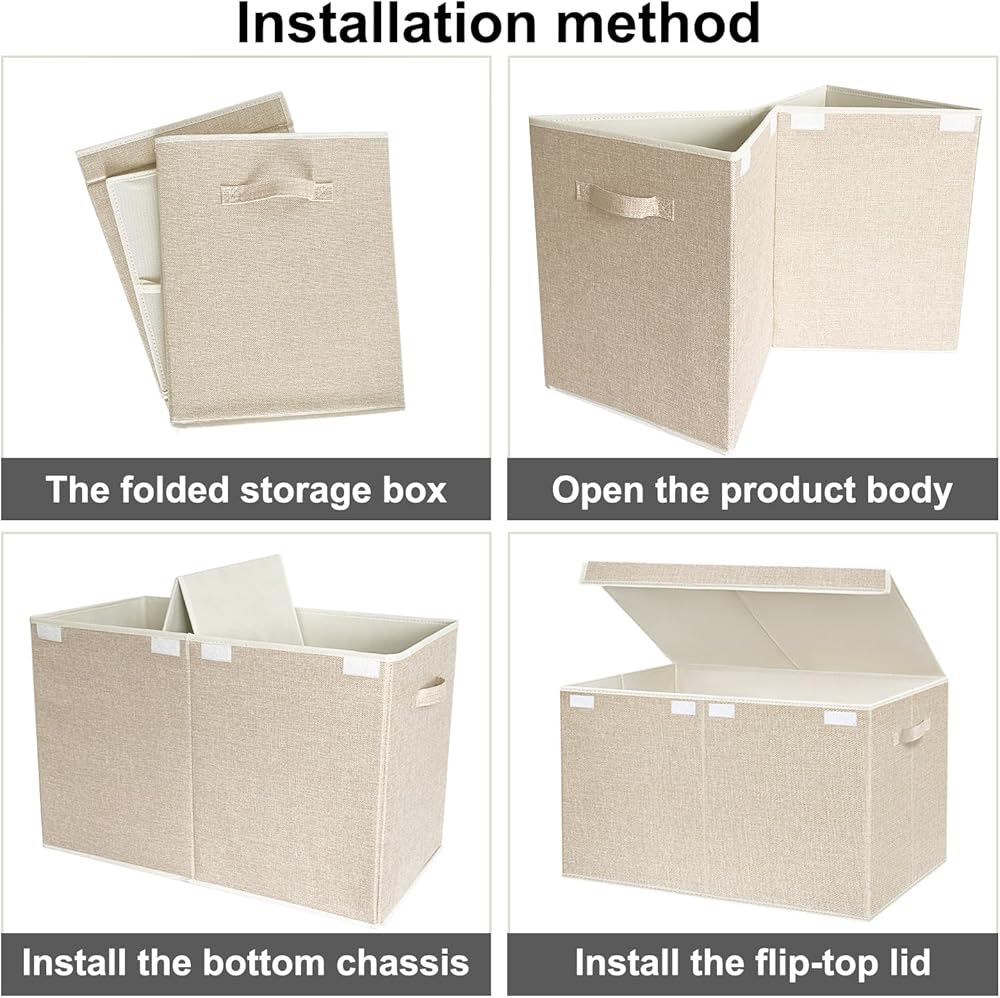 Installation method

The folded storage box

Open the product body

Install the bottom chassis

Install the flip-top lid