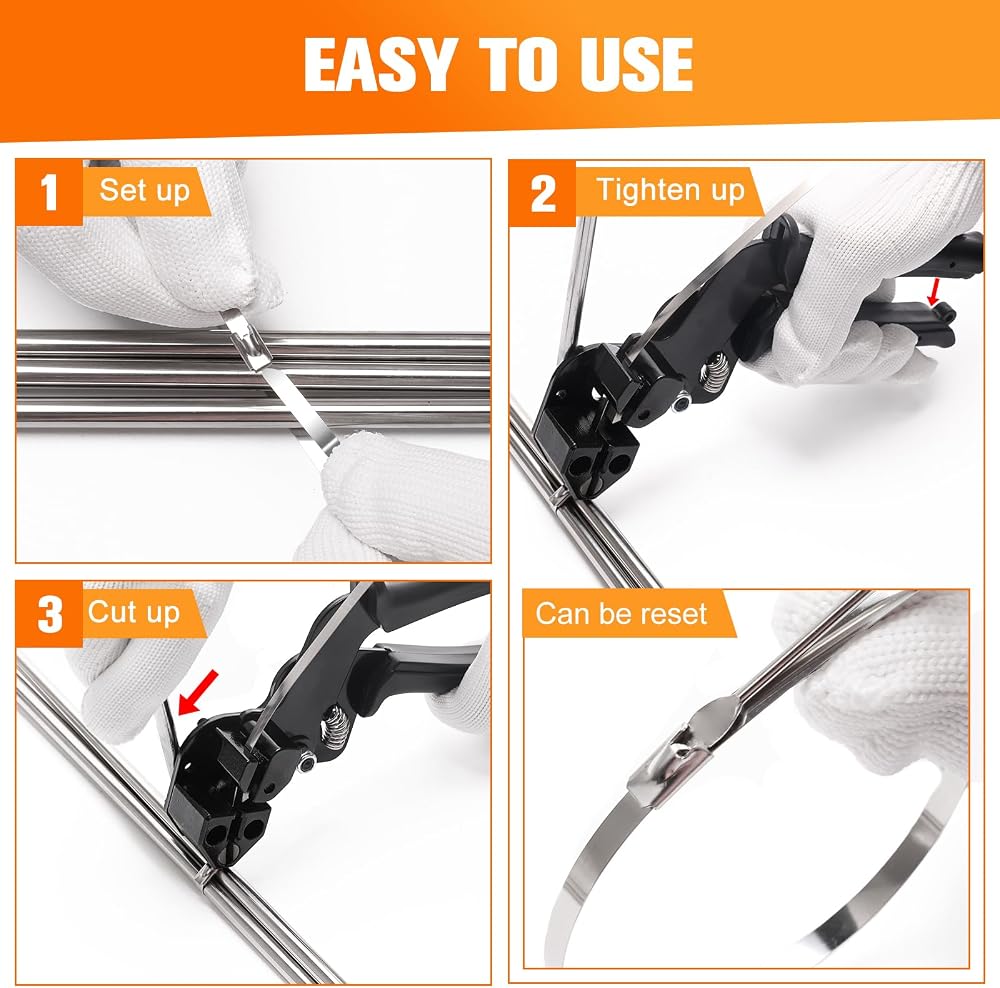 EASY TO USE

1 Set up

2 Tighten up

3 Cut up

Can be reset