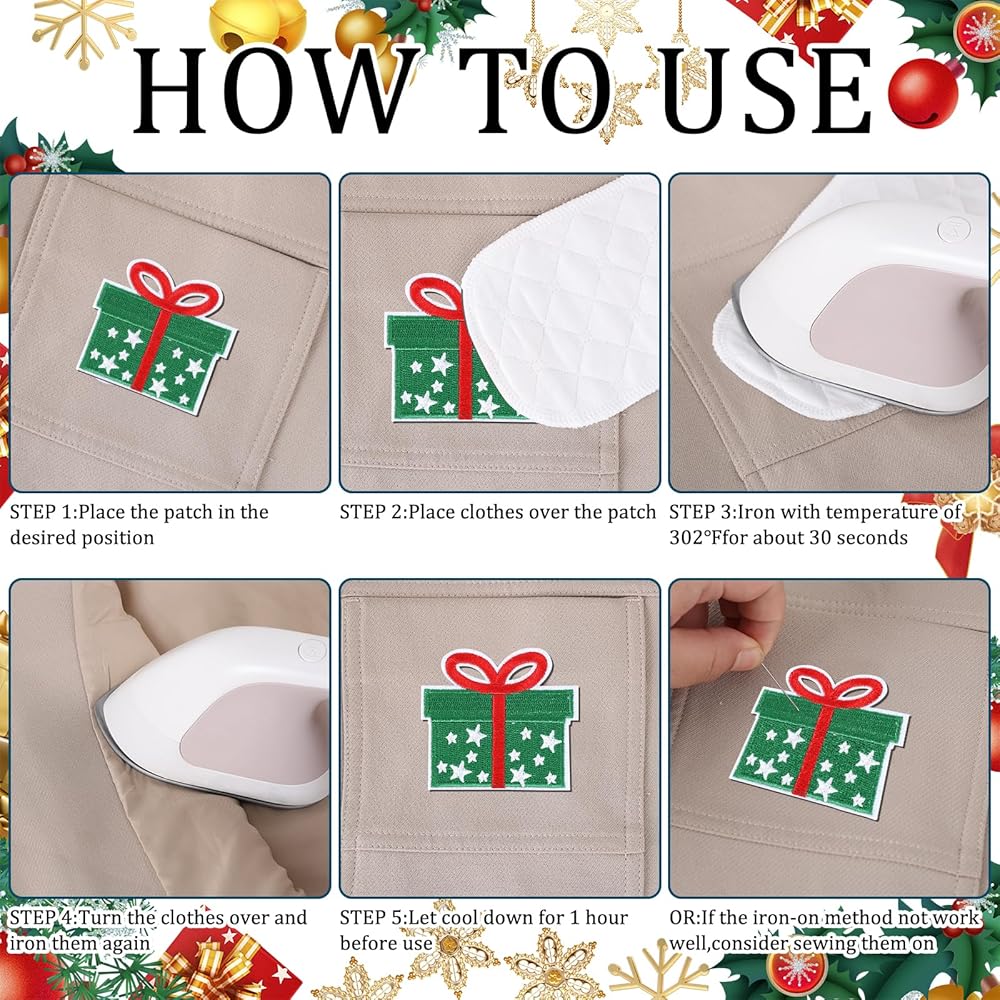 HOW TO USE

STEP 1:Place the patch in the desired position

STEP 2:Place clothes over the patch

STEP 3:Iron with temperature of 302°Ffor about 30 seconds

STEP 4:Turn the clothes over and iron them again

STEP 5:Let cool down for 1 hour before use

OR:If the iron-on method not work well,consider sewing them on