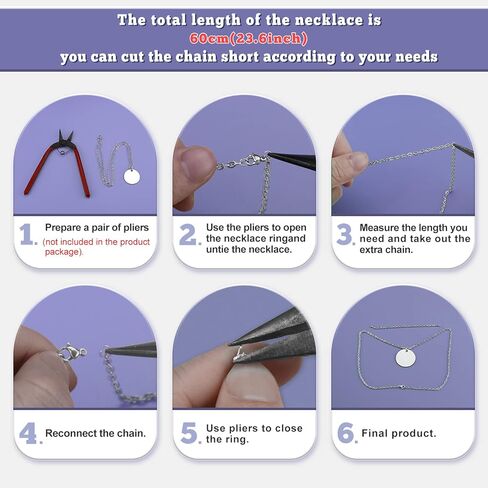 The total length of the necklace is
60cm(23.6inch)
you can cut the chain short according to your needs

1. Prepare a pair of pliers (not included in the product package).

2. Use the pliers to open the necklace ringand untie the necklace.

3. Measure the length you need and take out the extra chain.

4. Reconnect the chain.

5. Use pliers to close the ring.

6. Final product.