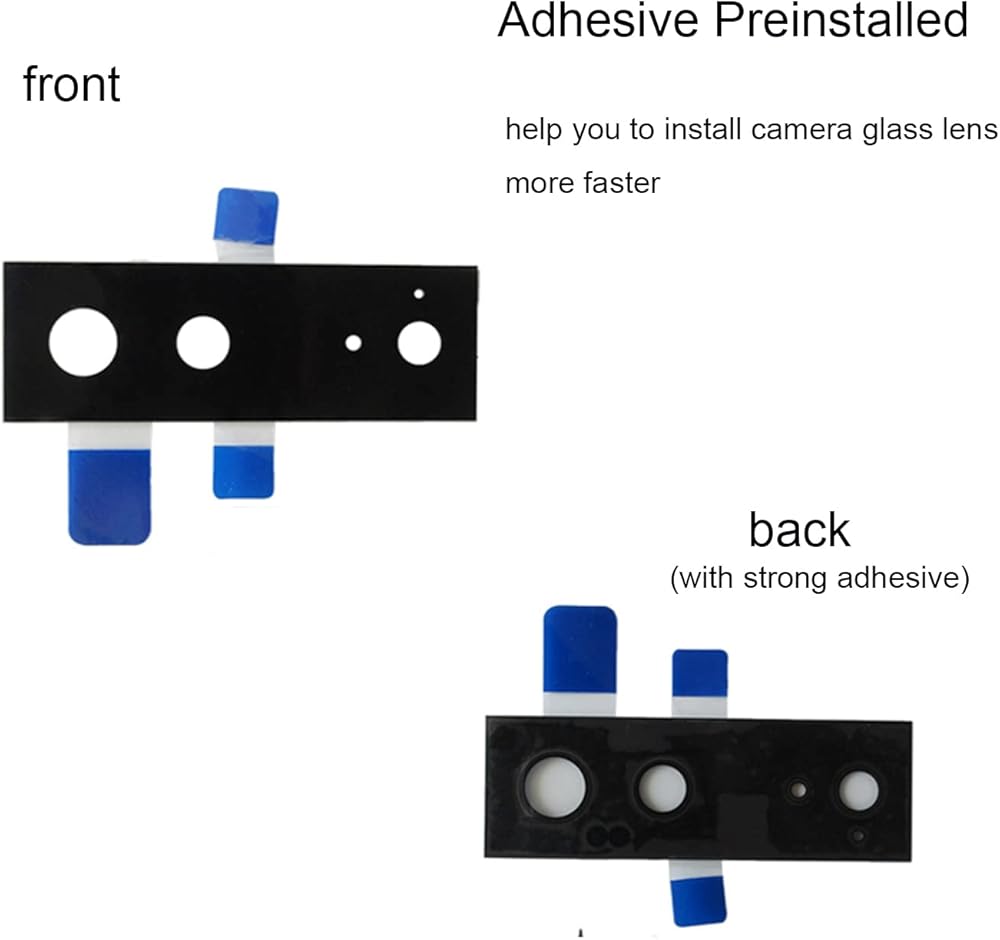 Adhesive Preinstalled

front

help you to install camera glass lens more faster

back
(with strong adhesive)