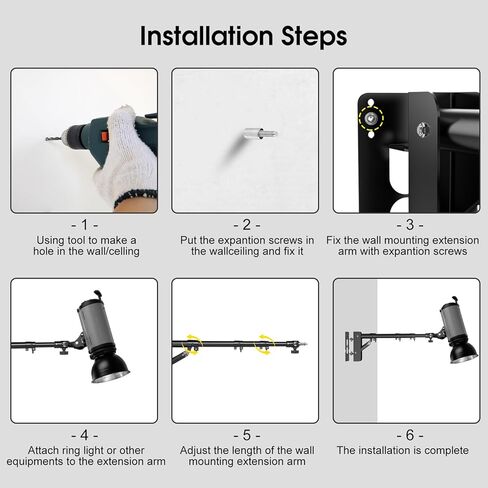 Installation Steps

- 1 -
Using tool to make a hole in the wall/celling

- 2 -
Put the expantion screws in the wallceiling and fix it

- 3 -
Fix the wall mounting extension arm with expantion screws

- 4 -
Attach ring light or other equipments to the extension arm

- 5 -
Adjust the length of the wall mounting extension arm

- 6 -
The installation is complete