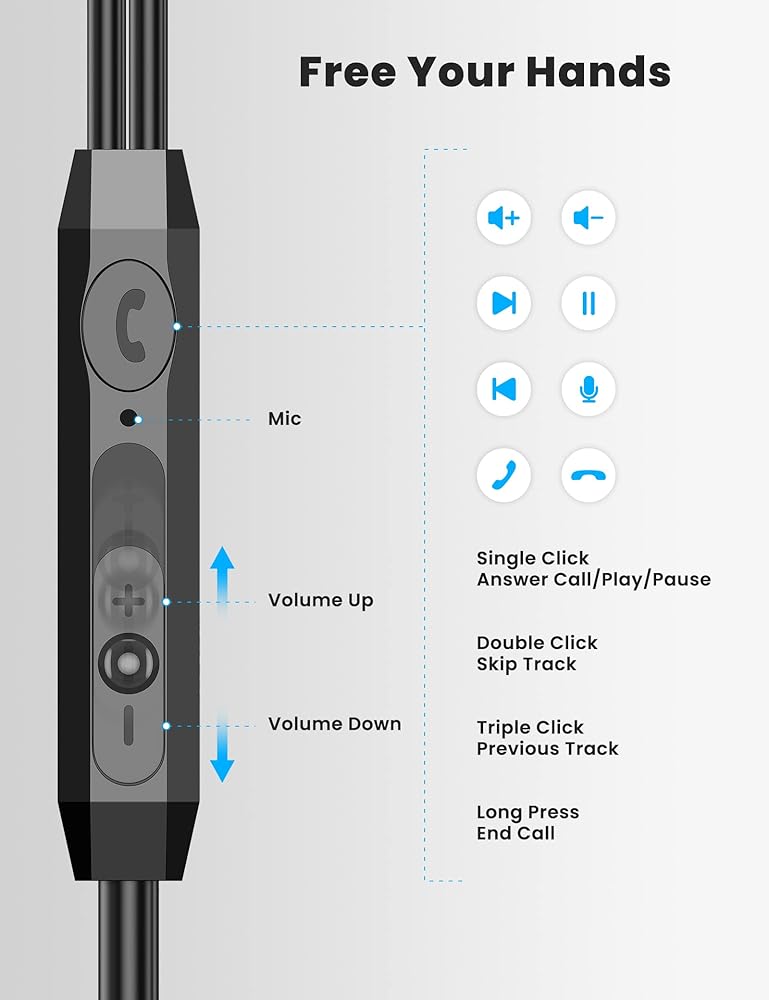 Free Your Hands

Mic

Volume Up

Volume Down

Single Click
Answer Call/Play/Pause

Double Click
Skip Track

Triple Click
Previous Track

Long Press
End Call