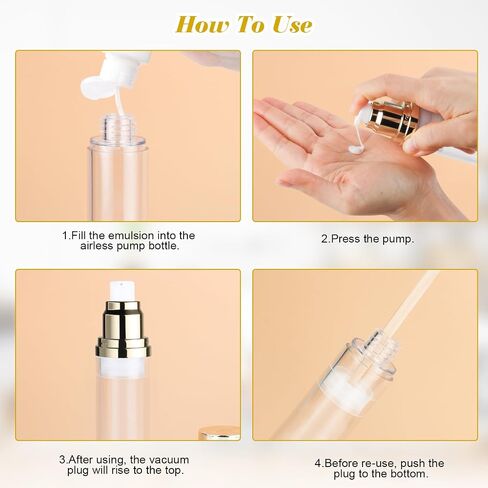 How To Use

1.Fill the emulsion into the airless pump bottle.

2.Press the pump.

3.After using, the vacuum plug will rise to the top.

4.Before re-use, push the plug to the bottom.