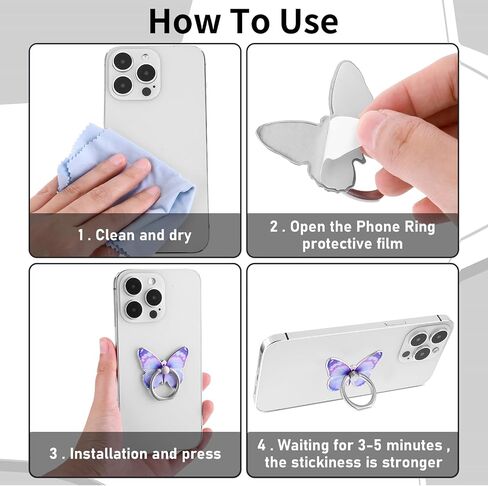 How To Use

1. Clean and dry

2 . Open the Phone Ring protective film

3 . Installation and press

4 . Waiting for 3-5 minutes , the stickiness is stronger