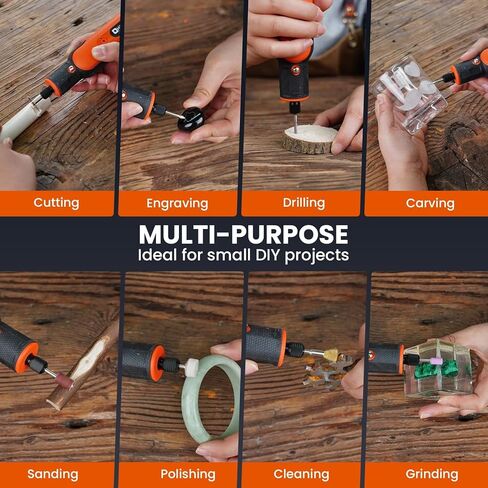 Cutting
Engraving
Drilling
Carving

MULTI-PURPOSE
Ideal for small DIY projects

Sanding
Polishing
Cleaning
Grinding