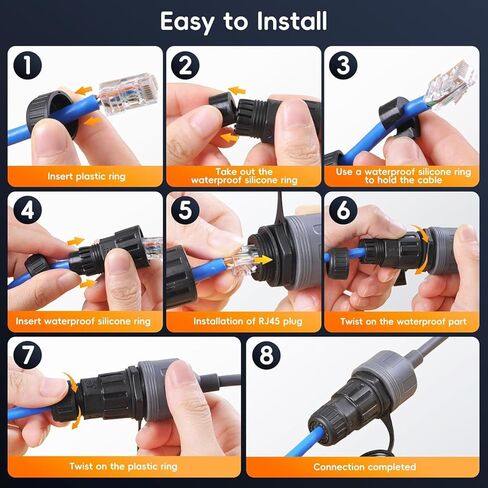 Easy to Install

1
Insert plastic ring

2
Take out the waterproof silicone ring

3
Use a waterproof silicone ring to hold the cable

4
Insert waterproof silicone ring

5
Installation of RJ45 plug

6
Twist on the waterproof part

7
Twist on the plastic ring

8
Connection completed